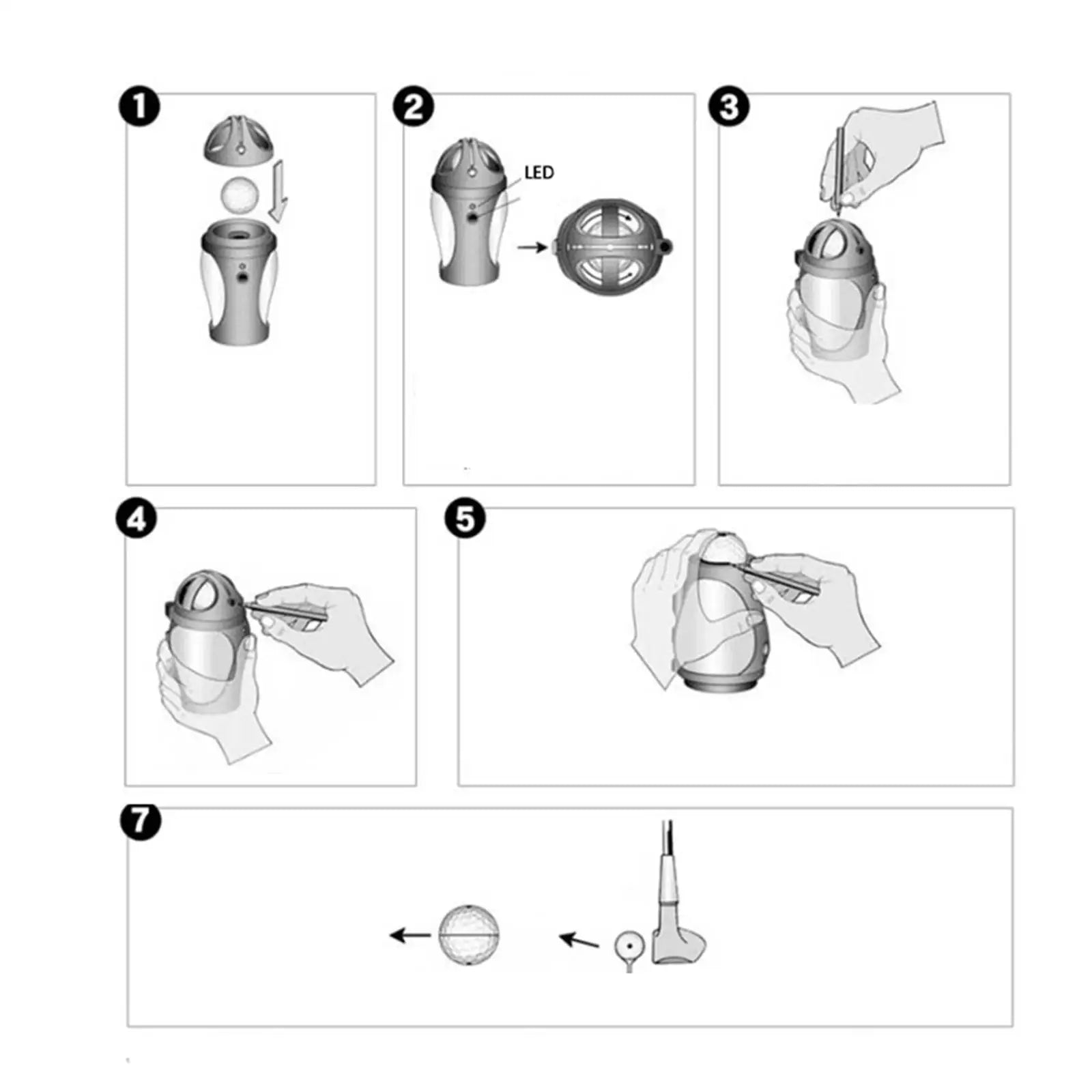 1

2

LED

3

4

5

7